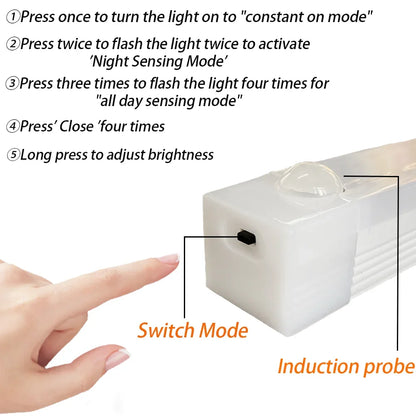 ①Press once to turn the light on to "constant on mode"

②Press twice to flash the light twice to activate 'Night Sensing Mode'

③Press three times to flash the light four times for "all day sensing mode"

④Press' Close 'four times

⑤Long press to adjust brightness

Switch Mode

Induction probe